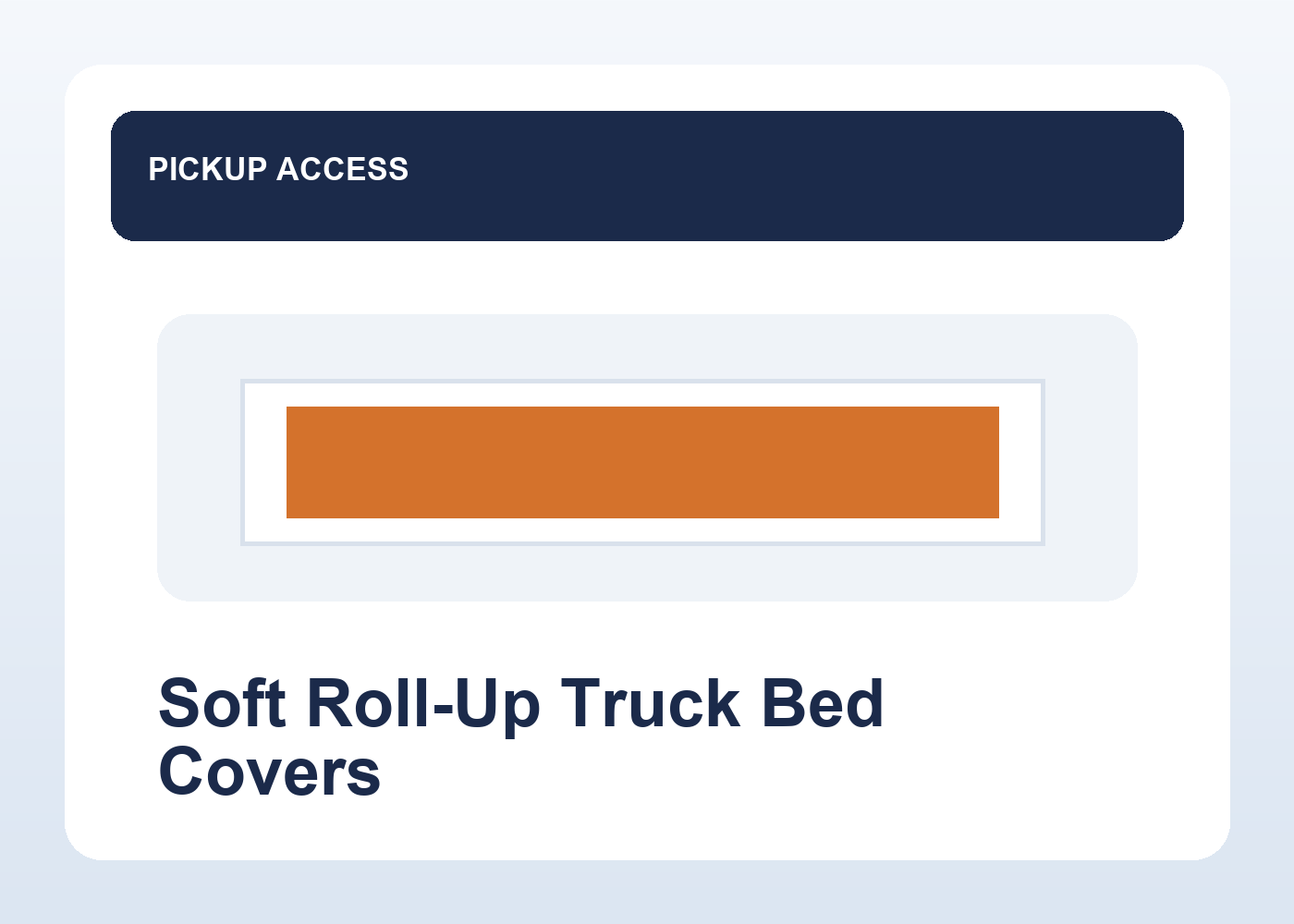 PICKUP ACCESS

Soft Roll-Up Truck Bed Covers